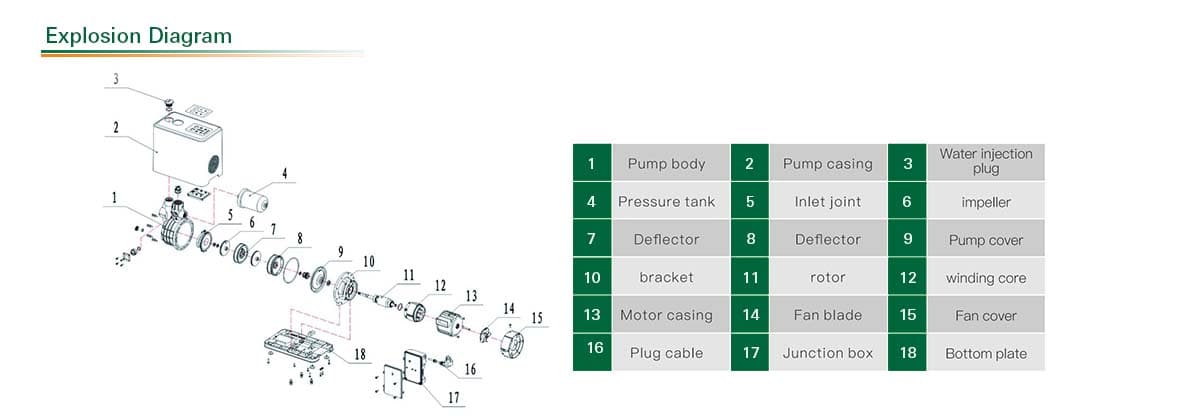 Explosion Diagram

3
2
4
1
5
6
7
8
9
10
11
12
13
14
15
18
16
17

| 1 | Pump body | 2 | Pump casing | 3 | Water injection plug |
|---|---|---|---|---|---|
| 4 | Pressure tank | 5 | Inlet joint | 6 | impeller |
| 7 | Deflector | 8 | Deflector | 9 | Pump cover |
| 10 | bracket | 11 | rotor | 12 | winding core |
| 13 | Motor casing | 14 | Fan blade | 15 | Fan cover |
| 16 | Plug cable | 17 | Junction box | 18 | Bottom plate |